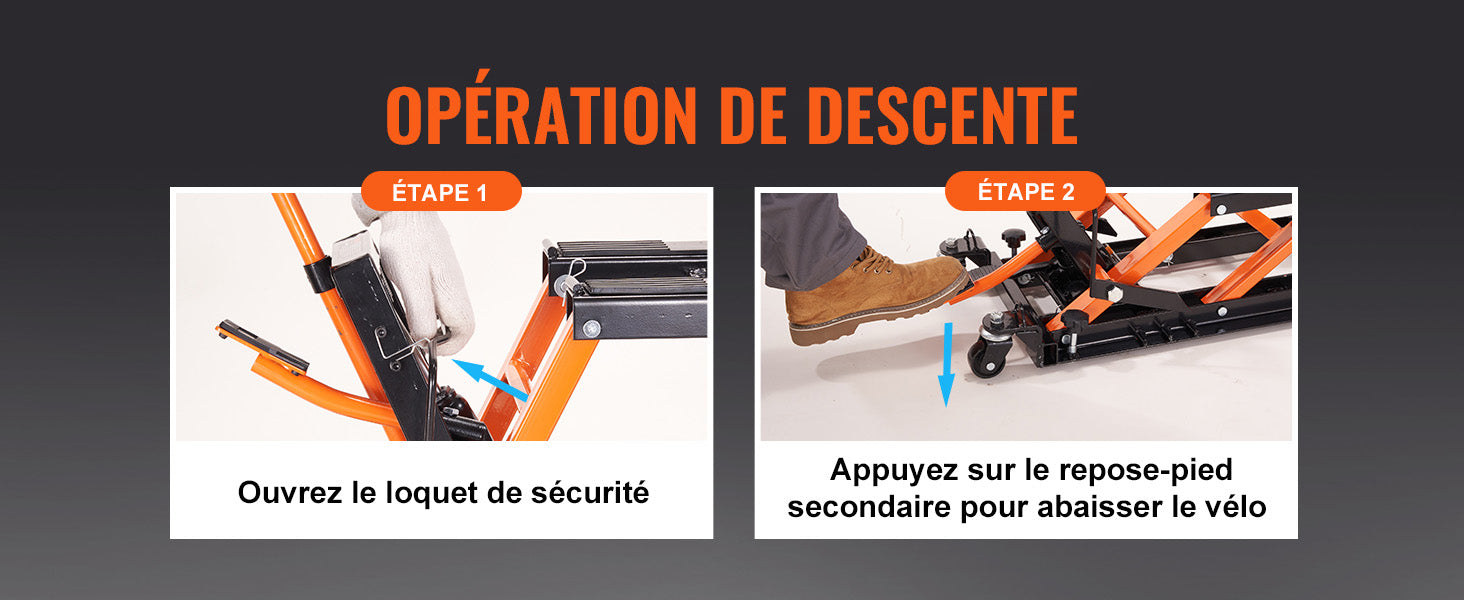 OPÉRATION DE DESCENTE

ÉTAPE 1

Ouvrez le loquet de sécurité

ÉTAPE 2

Appuyez sur le repose-pied secondaire pour abaisser le vélo