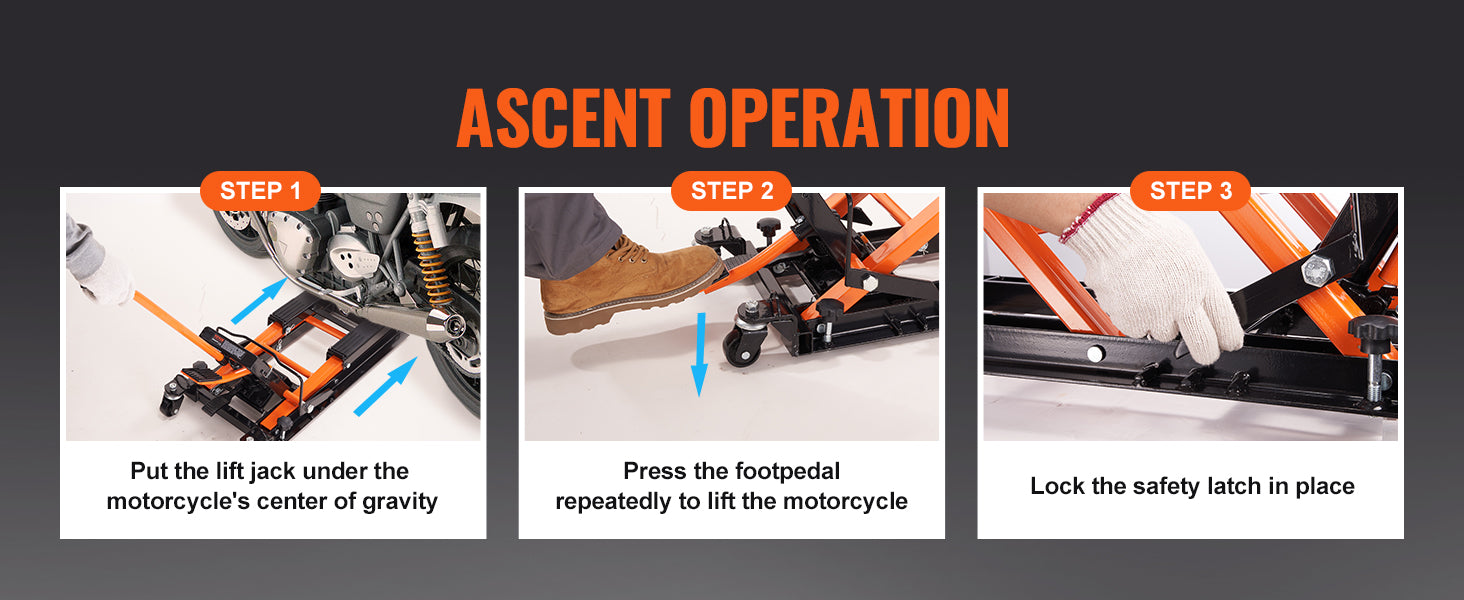 ASCENT OPERATION

STEP 1

Put the lift jack under the motorcycle's center of gravity

STEP 2

Press the footpedal repeatedly to lift the motorcycle

STEP 3

Lock the safety latch in place