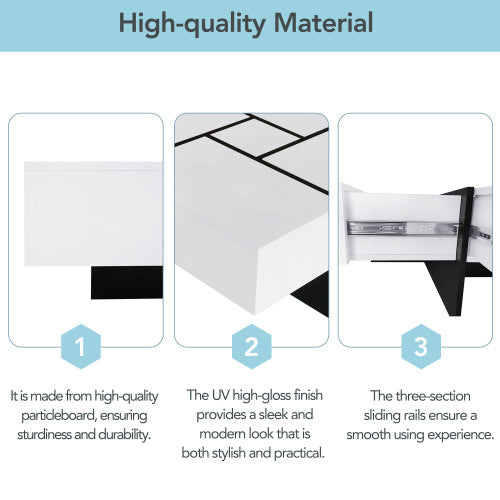 High-quality Material

1

It is made from high-quality particleboard, ensuring sturdiness and durability.

2

The UV high-gloss finish provides a sleek and modern look that is both stylish and practical.

3

The three-section sliding rails ensure a smooth using experience.