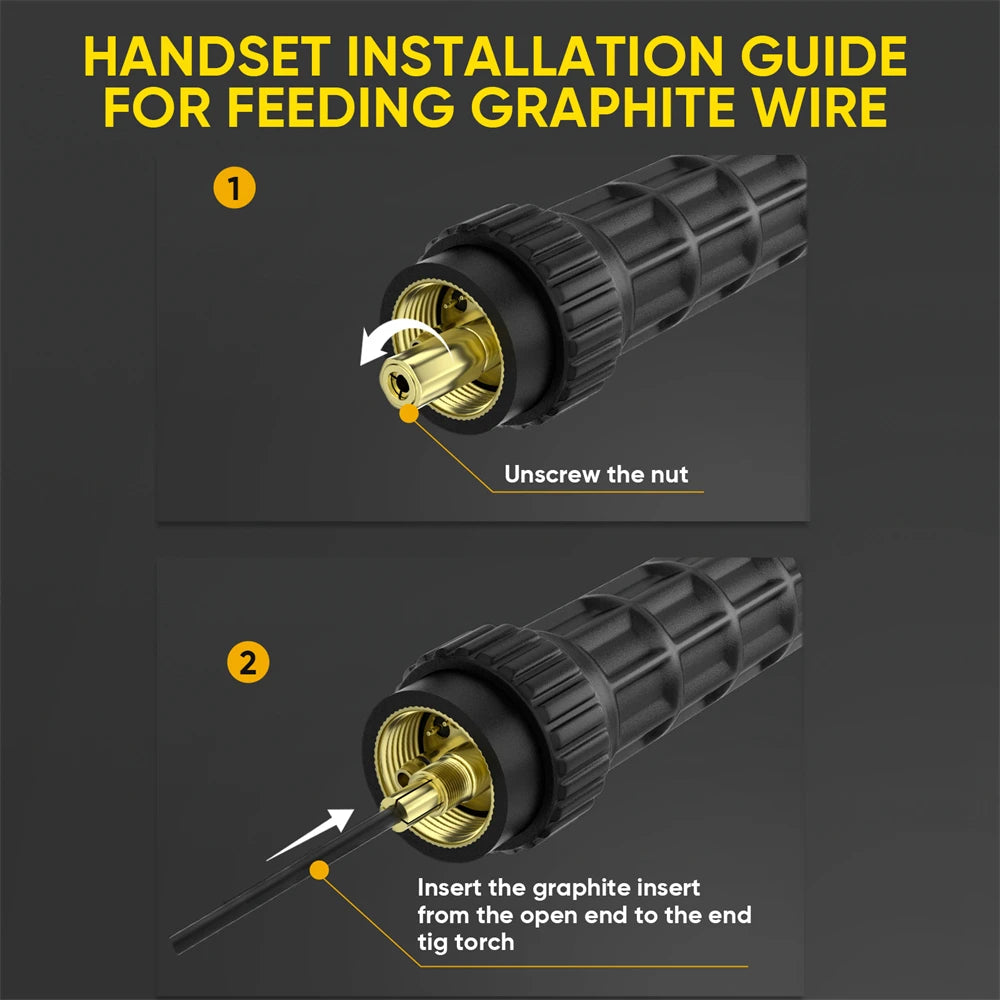 HANDSET INSTALLATION GUIDE FOR FEEDING GRAPHITE WIRE

1

Unscrew the nut

2

Insert the graphite insert from the open end to the end tig torch