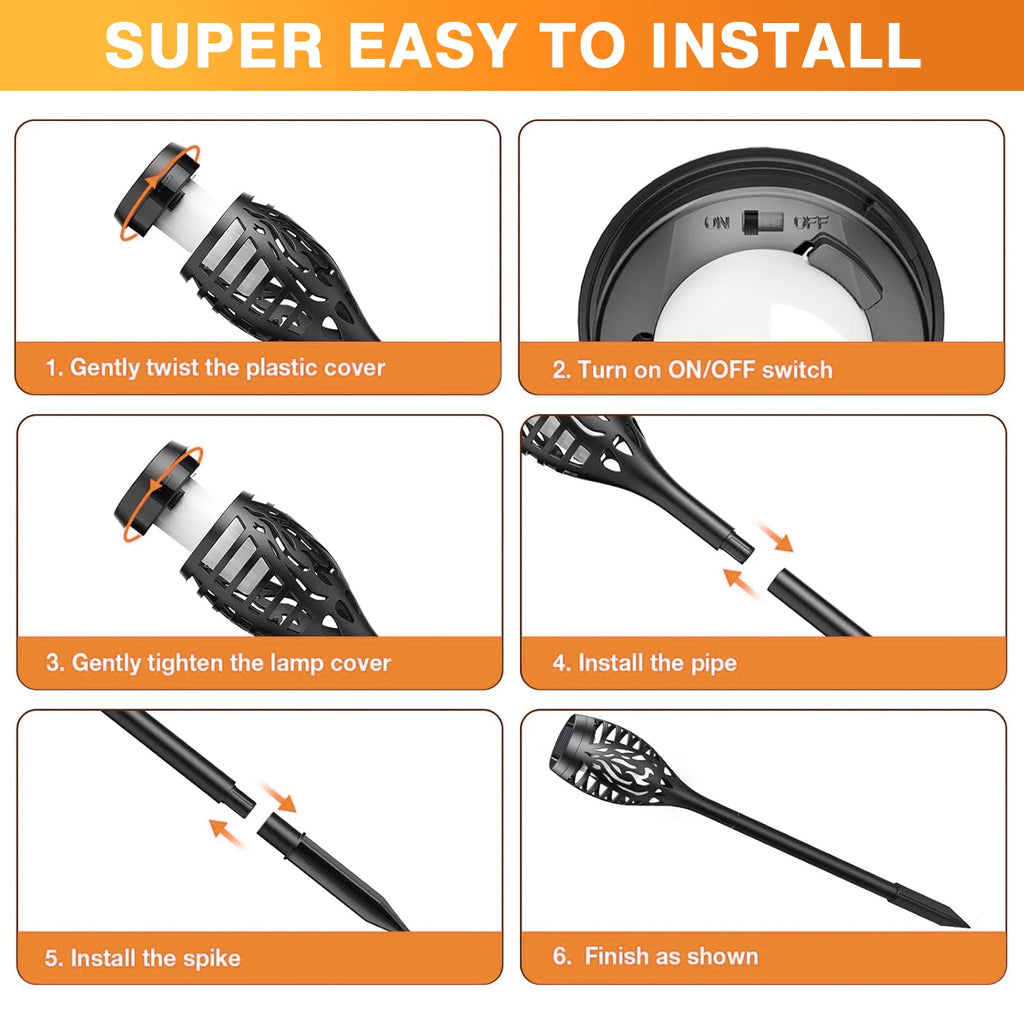 SUPER EASY TO INSTALL

1. Gently twist the plastic cover

ON OFF

2. Turn on ON/OFF switch

3. Gently tighten the lamp cover

4. Install the pipe

5. Install the spike

6. Finish as shown