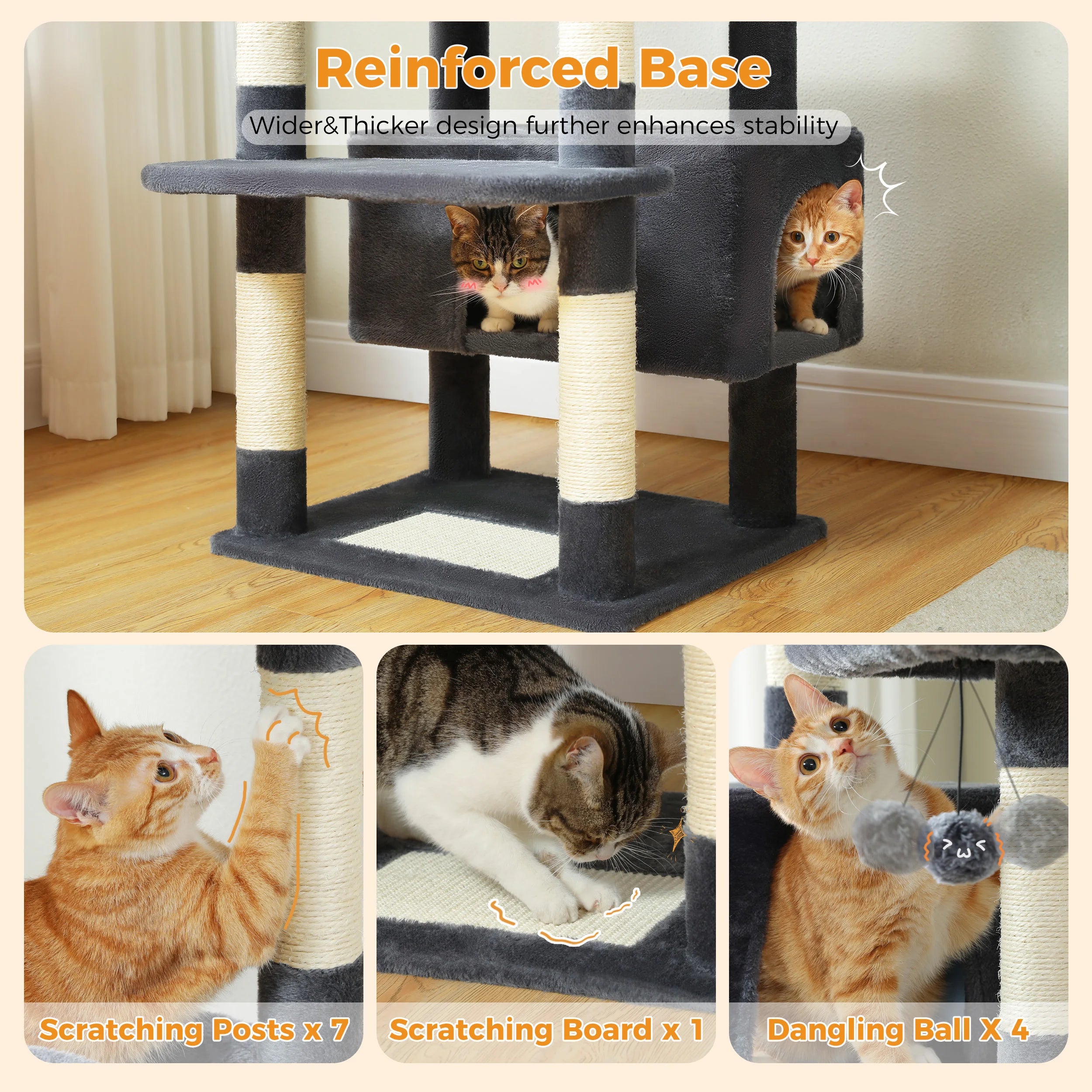 Reinforced Base

Wider&Thicker design further enhances stability

Scratching Posts x 7

Scratching Board x 1

Dangling Ball X 4