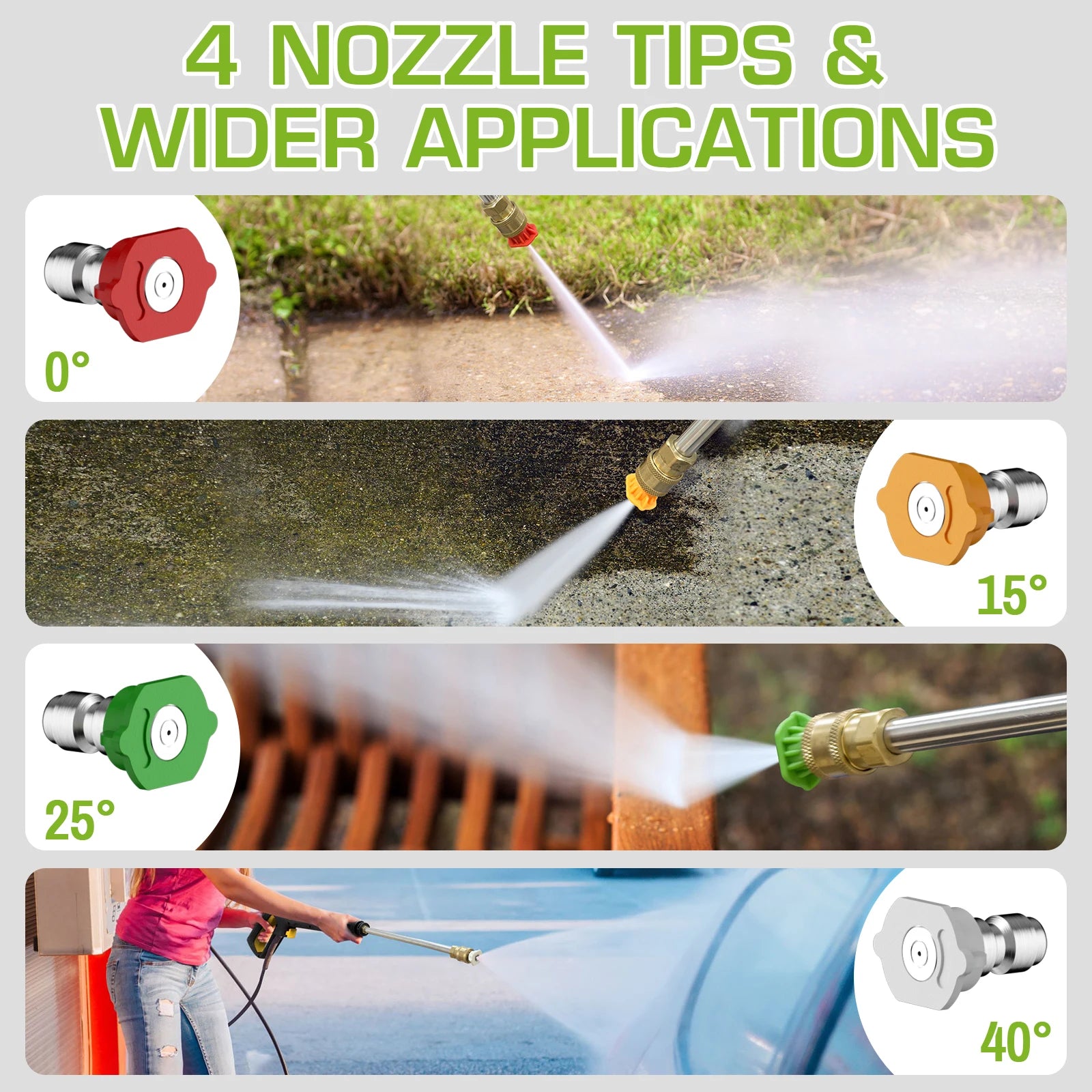 4 NOZZLE TIPS & WIDER APPLICATIONS

0°

15°

25°

40°